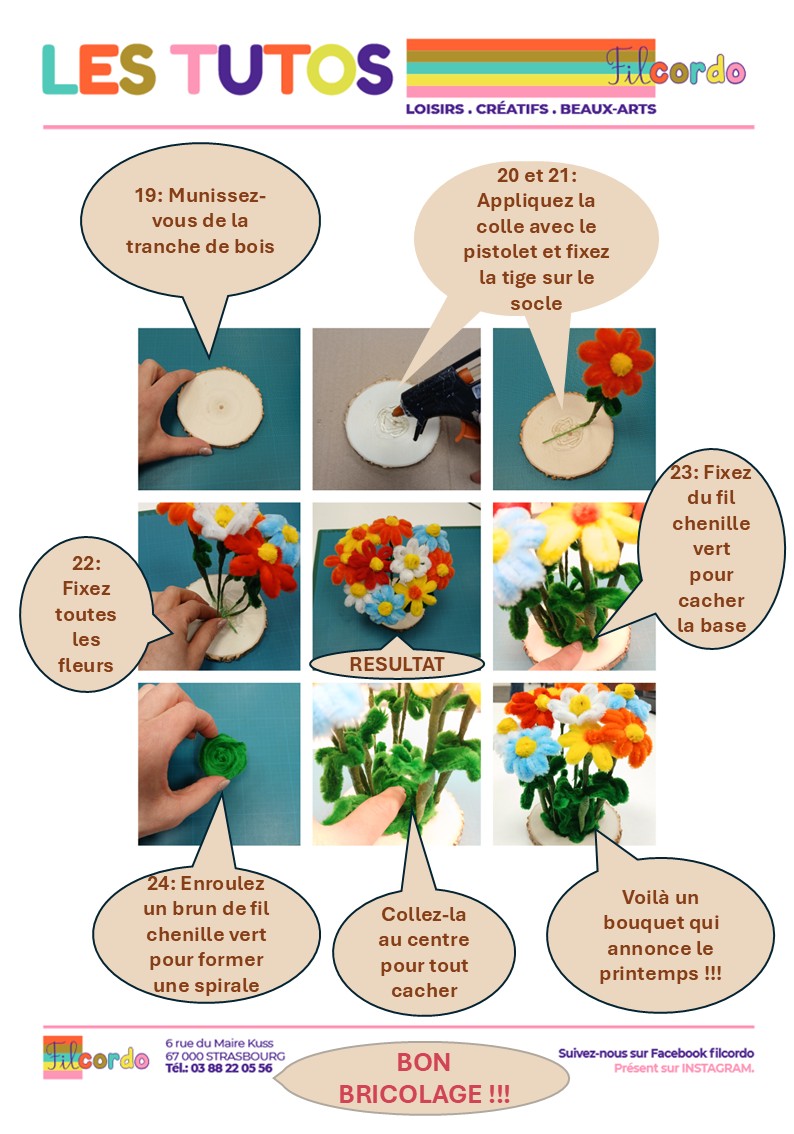 LES TUTOS

Filcordo

LOISIRS . CRÉATIFS . BEAUX-ARTS

19: Munissez-vous de la tranche de bois

20 et 21: Appliquez la colle avec le pistolet et fixez la tige sur le socle

22: Fixez toutes les fleurs

RESULTAT

23: Fixez du fil chenille vert pour cacher la base

24: Enroulez un brun de fil chenille vert pour former une spirale

Collez-la au centre pour tout cacher

Voilà un bouquet qui annonce le printemps !!!

Filcordo

6 rue du Maire Kuss
67 000 STRASBOURG
Tél.: 03 88 22 05 56

BON BRICOLAGE !!!

Suivez-nous sur Facebook filcordo
Présent sur INSTAGRAM.